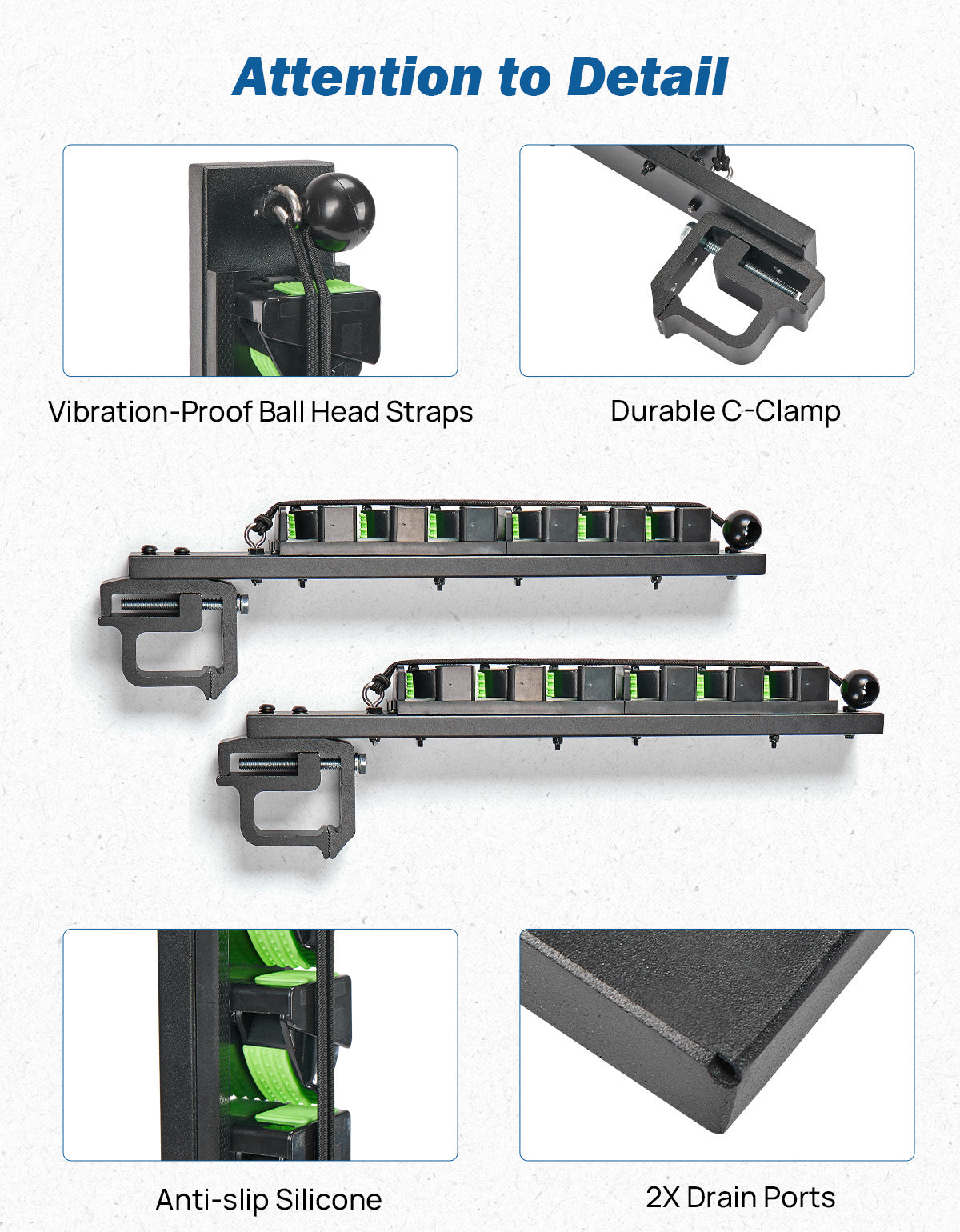 Attention to Detail

Vibration-Proof Ball Head Straps

Durable C-Clamp

Anti-slip Silicone

2X Drain Ports