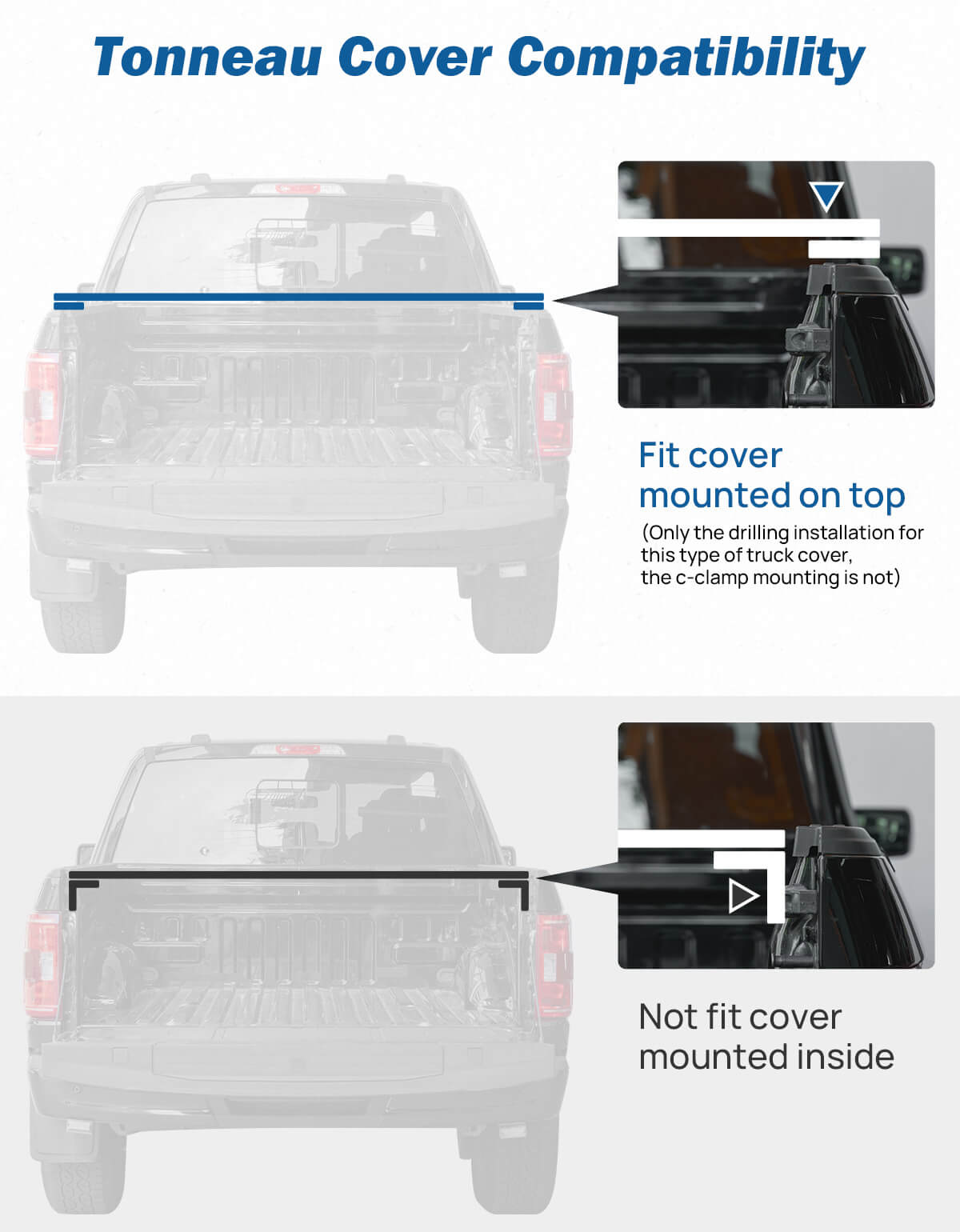 Tonneau Cover Compatibility

Fit cover mounted on top

(Only the drilling installation for this type of truck cover, the c-clamp mounting is not)

Not fit cover mounted inside