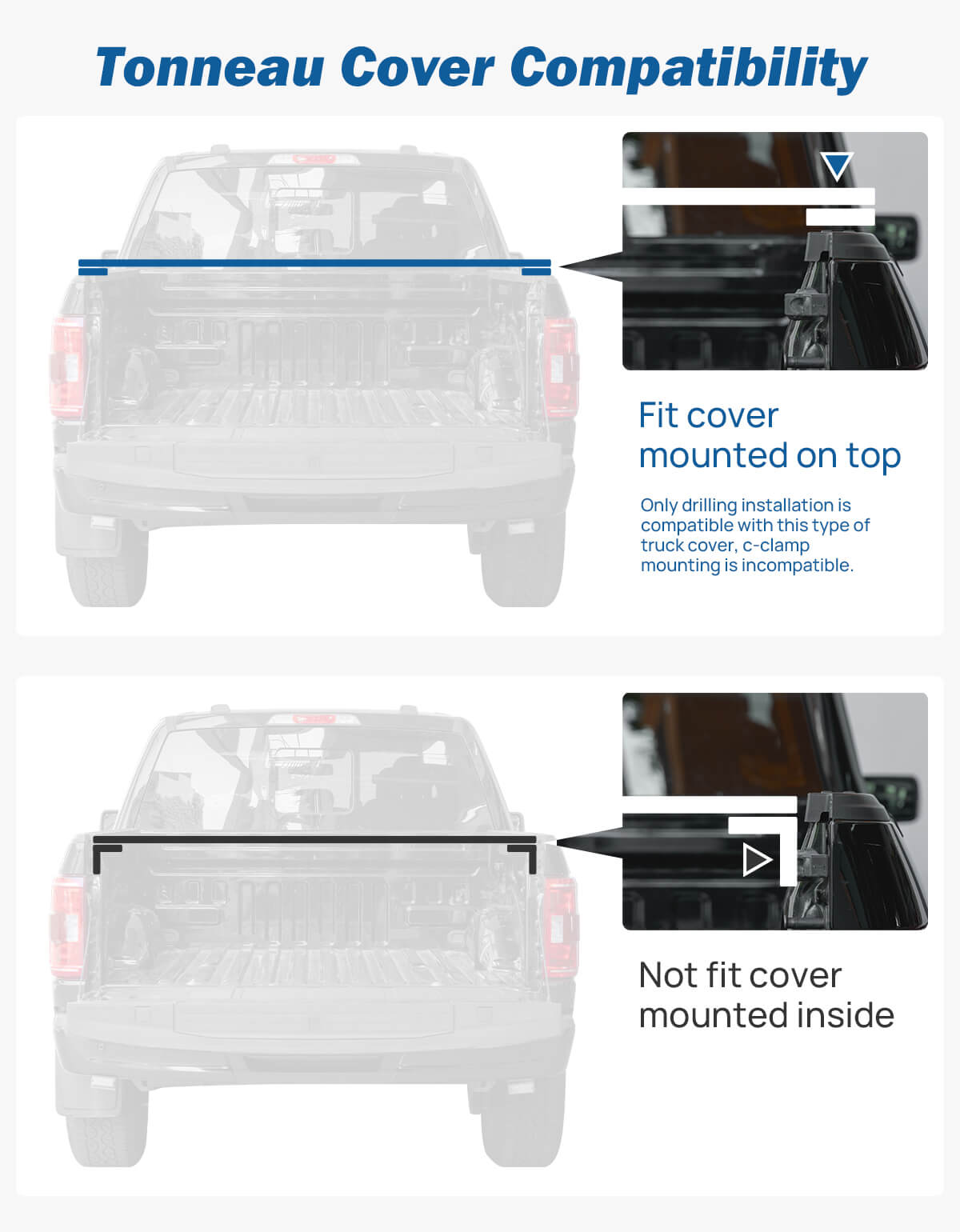 Tonneau Cover Compatibility

Fit cover mounted on top

Only drilling installation is compatible with this type of truck cover, c-clamp mounting is incompatible.

Not fit cover mounted inside