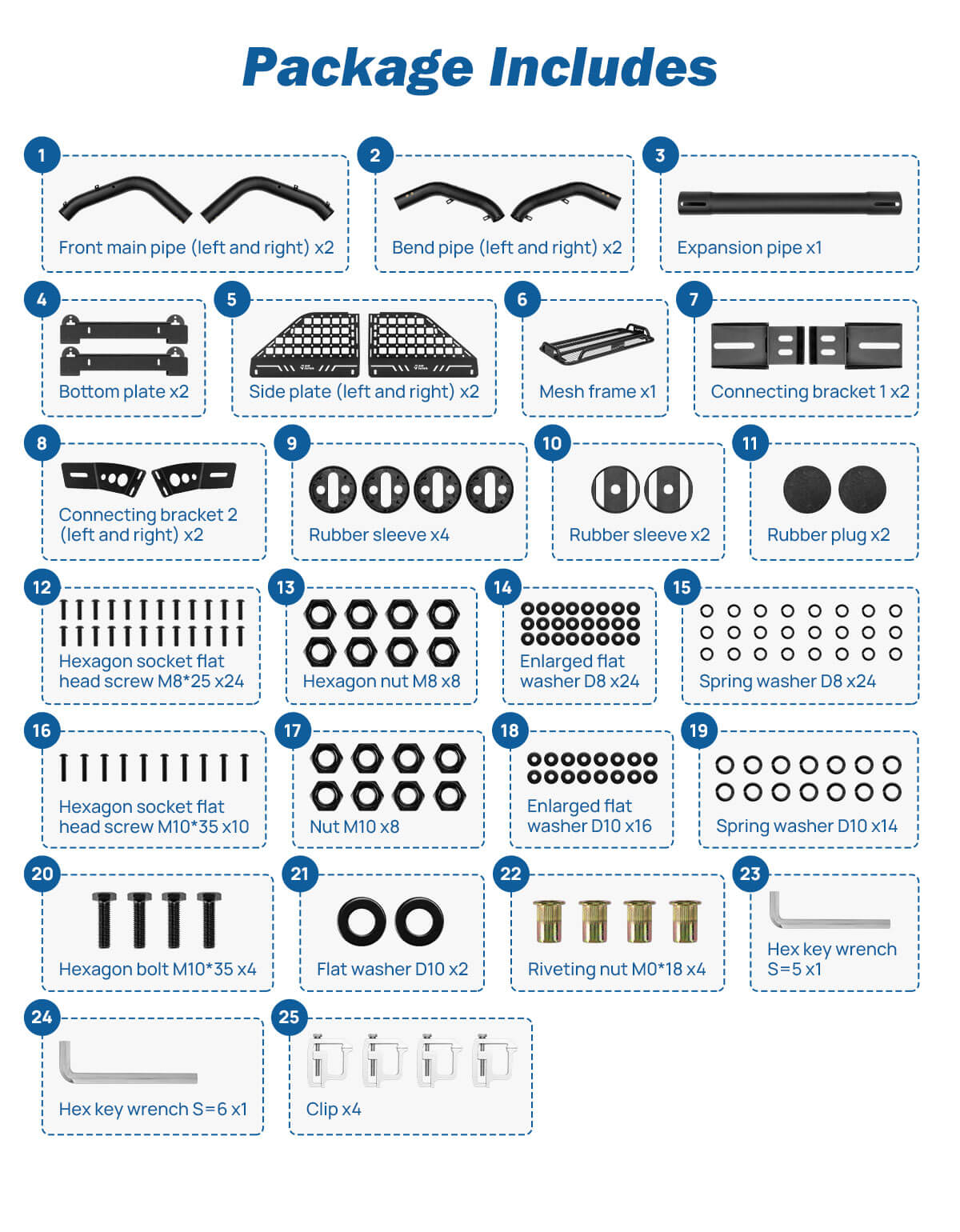 Package Includes

1
Front main pipe (left and right) x2

2
Bend pipe (left and right) x2

3
Expansion pipe x1

4
Bottom plate x2

5
Side plate (left and right) x2

6
Mesh frame x1

7
Connecting bracket 1 x2

8
Connecting bracket 2 (left and right) x2

9
Rubber sleeve x4

10
Rubber sleeve x2

11
Rubber plug x2

12
Hexagon socket flat head screw M8*25 x24

13
Hexagon nut M8 x8

14
Enlarged flat washer D8 x24

15
Spring washer D8 x24

16
Hexagon socket flat head screw M10*35 x10

17
Nut M10 x8

18
Enlarged flat washer D10 x16

19
Spring washer D10 x14

20
Hexagon bolt M10*35 x4

21
Flat washer D10 x2

22
Riveting nut M0*18 x4

23
Hex key wrench S=5 x1

24
Hex key wrench S=6 x1

25
Clip x4