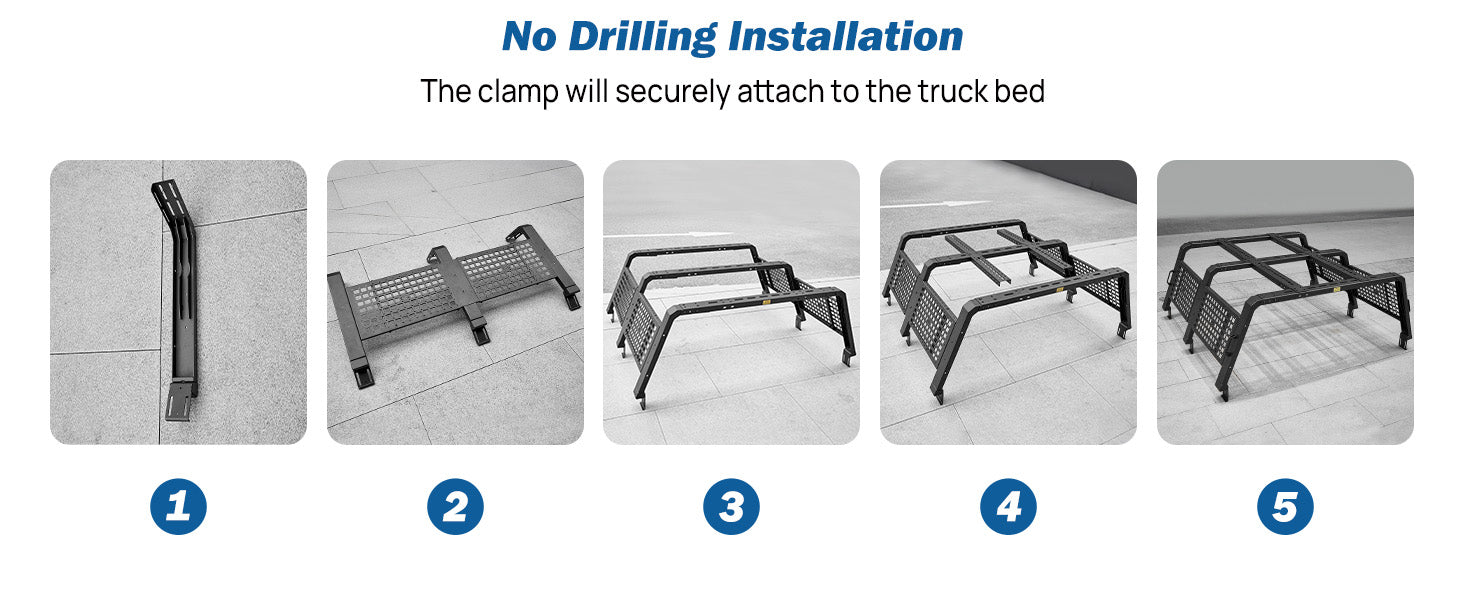 No Drilling Installation

The clamp will securely attach to the truck bed

1

2

3

4

5