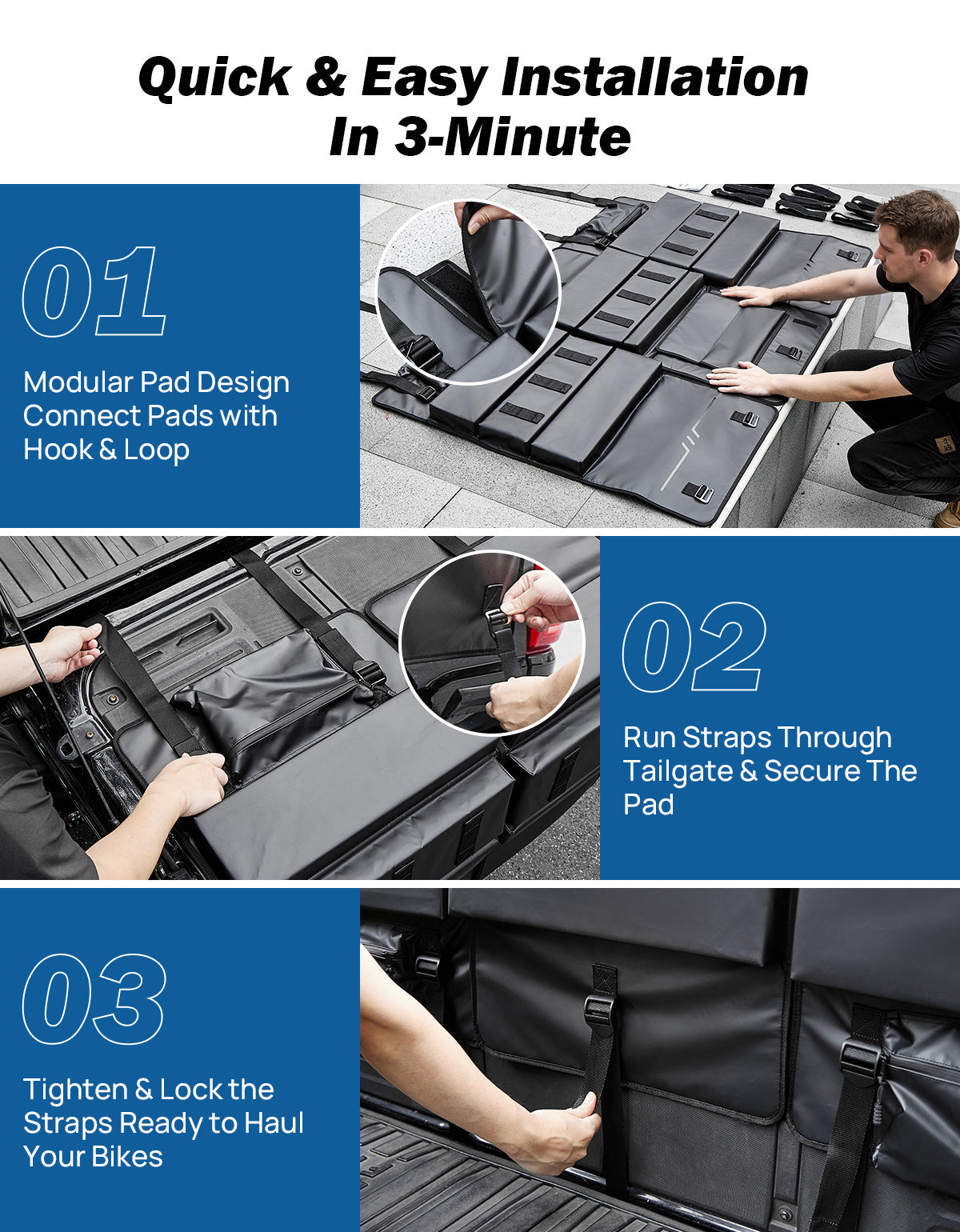 Quick & Easy Installation
In 3-Minute

01

Modular Pad Design
Connect Pads with
Hook & Loop

02

Run Straps Through
Tailgate & Secure The
Pad

03

Tighten & Lock the
Straps Ready to Haul
Your Bikes