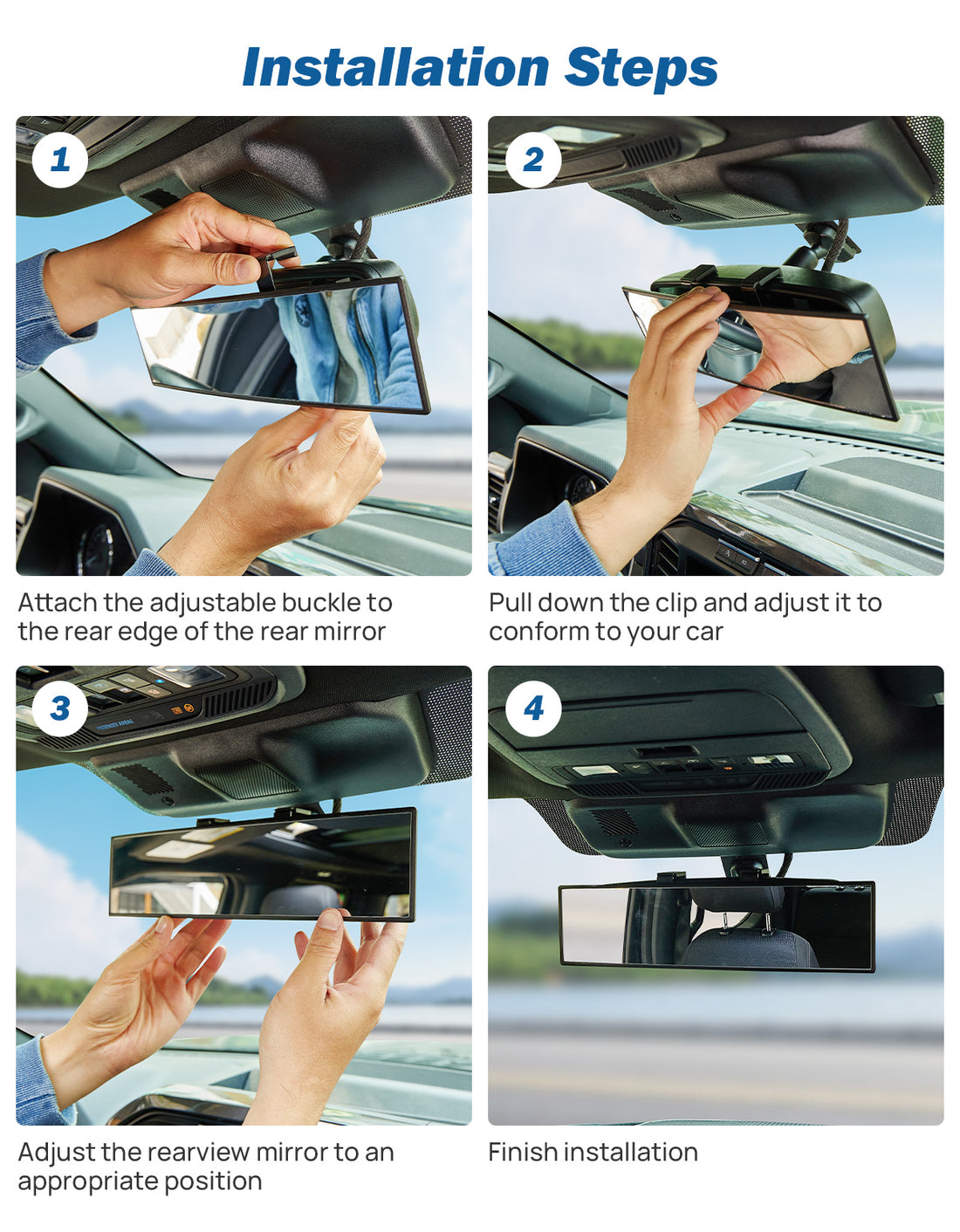 Installation Steps

1

Attach the adjustable buckle to the rear edge of the rear mirror

2

Pull down the clip and adjust it to conform to your car

3

Adjust the rearview mirror to an appropriate position

4

Finish installation