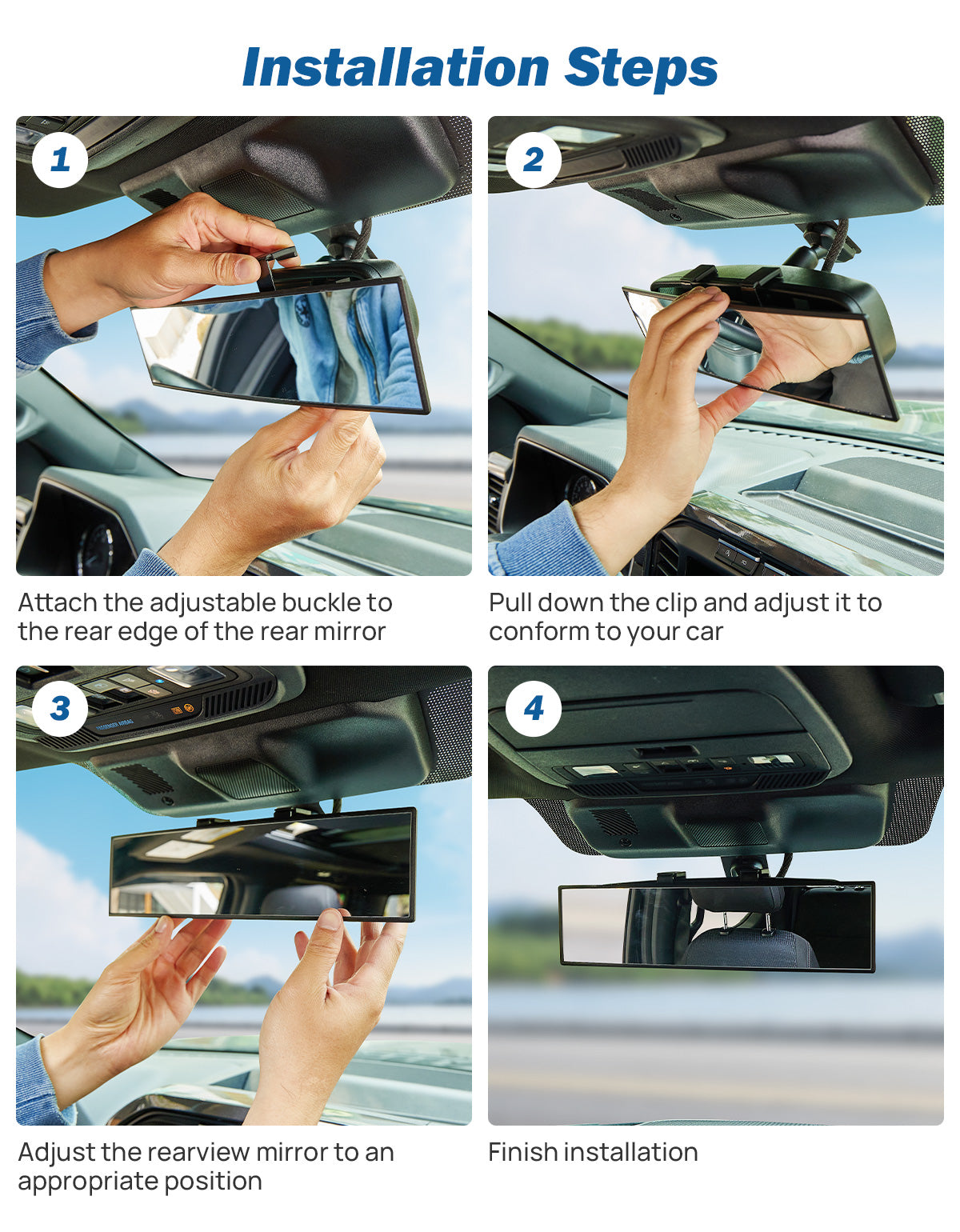 Installation Steps

1

Attach the adjustable buckle to the rear edge of the rear mirror

2

Pull down the clip and adjust it to conform to your car

3

Adjust the rearview mirror to an appropriate position

4

Finish installation