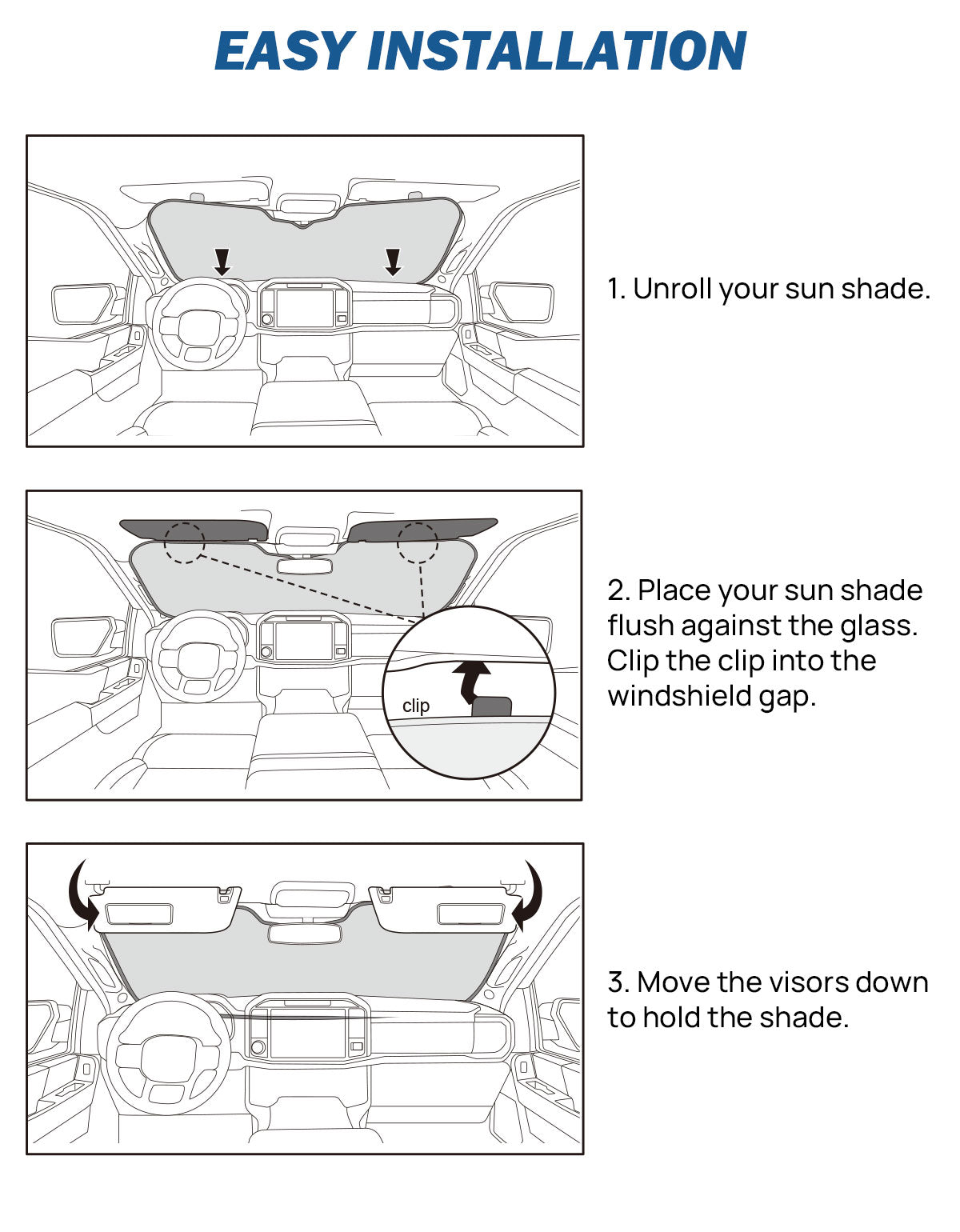 EASY INSTALLATION

1. Unroll your sun shade.

clip

2. Place your sun shade flush against the glass. Clip the clip into the windshield gap.

3. Move the visors down to hold the shade.