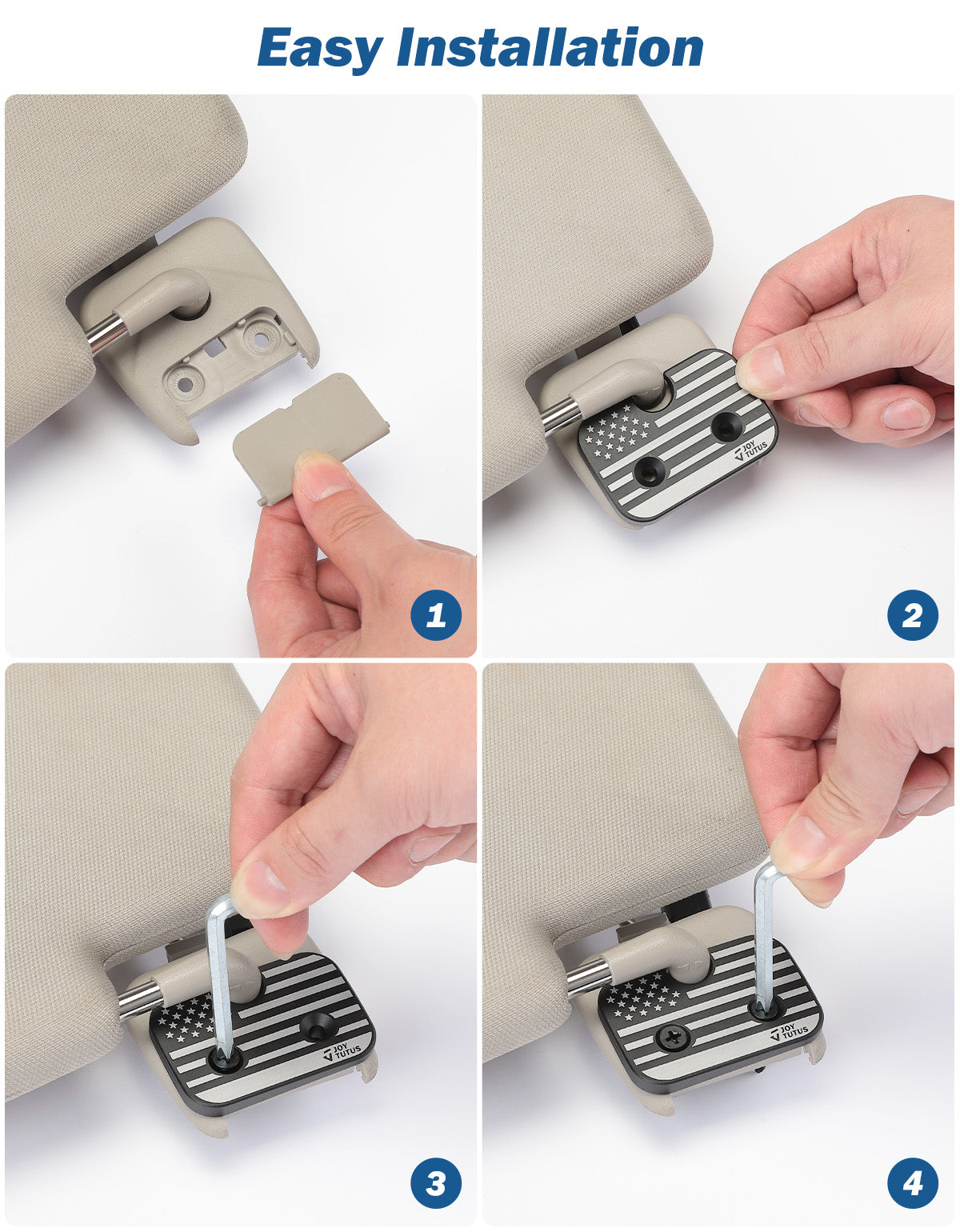 Easy Installation

1

JOY TUTUS

2

JOY TUTUS

3

JOY TUTUS

4