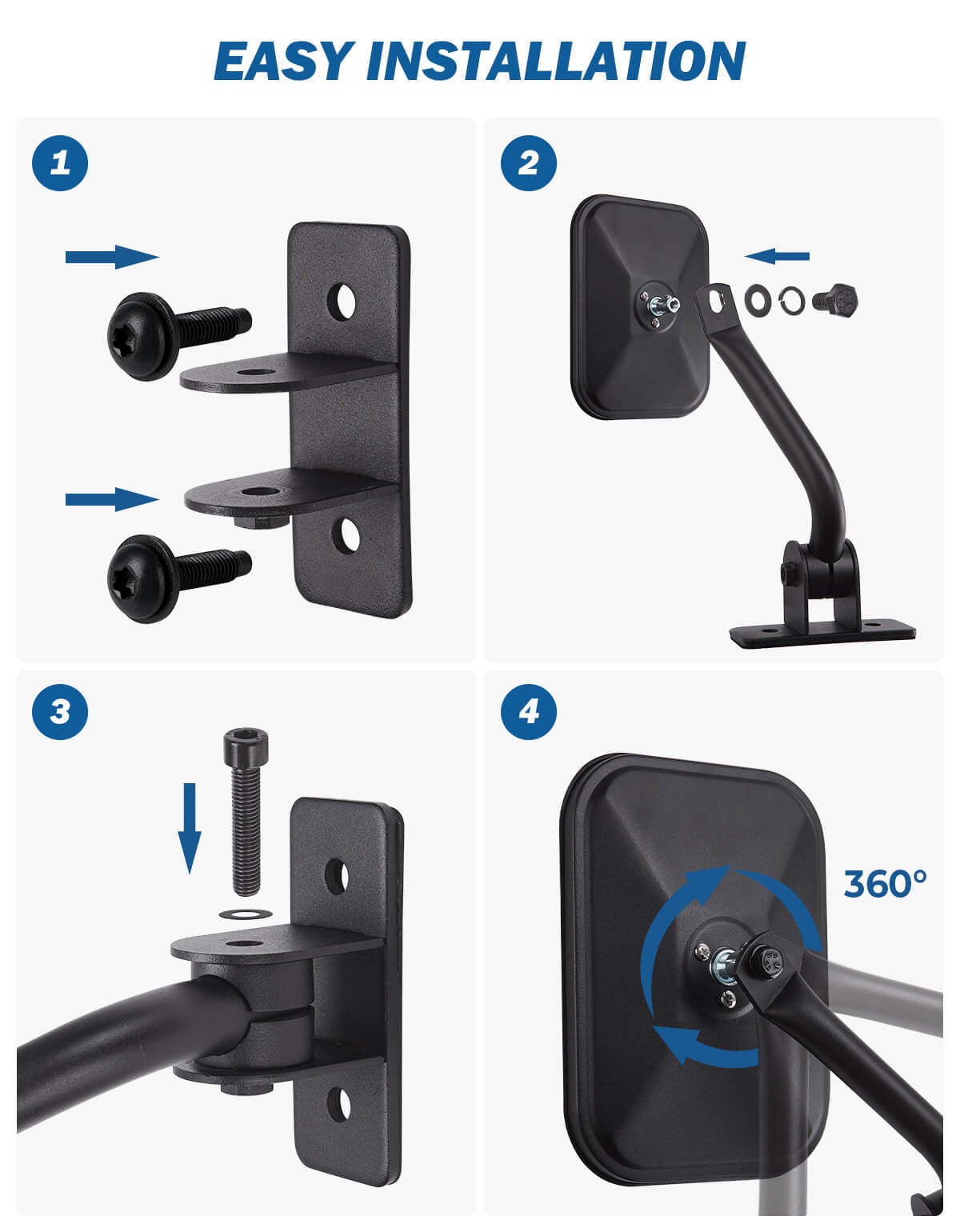 EASY INSTALLATION

1

2

3

4

360°