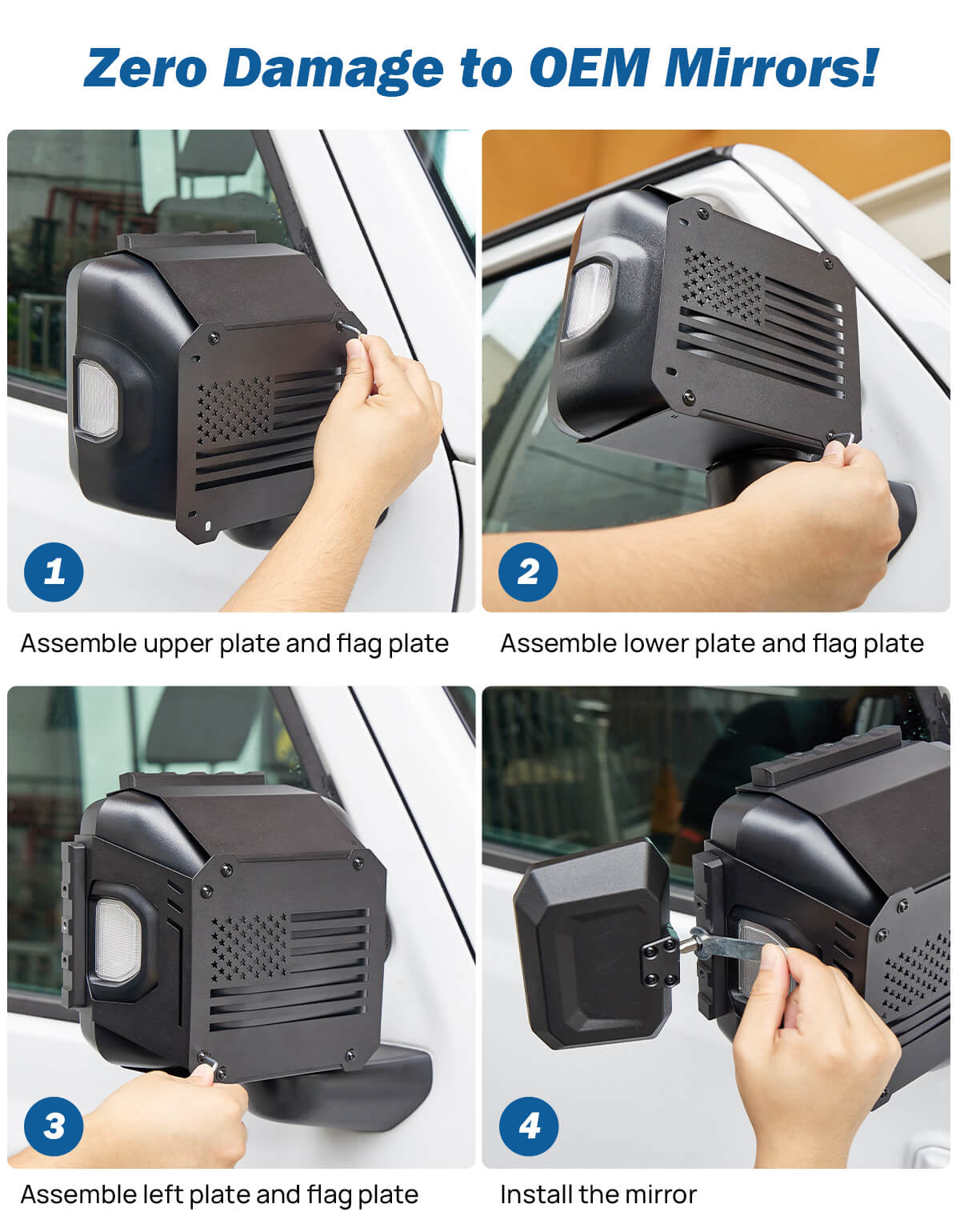 Zero Damage to OEM Mirrors!

1

Assemble upper plate and flag plate

2

Assemble lower plate and flag plate

3

Assemble left plate and flag plate

4

Install the mirror