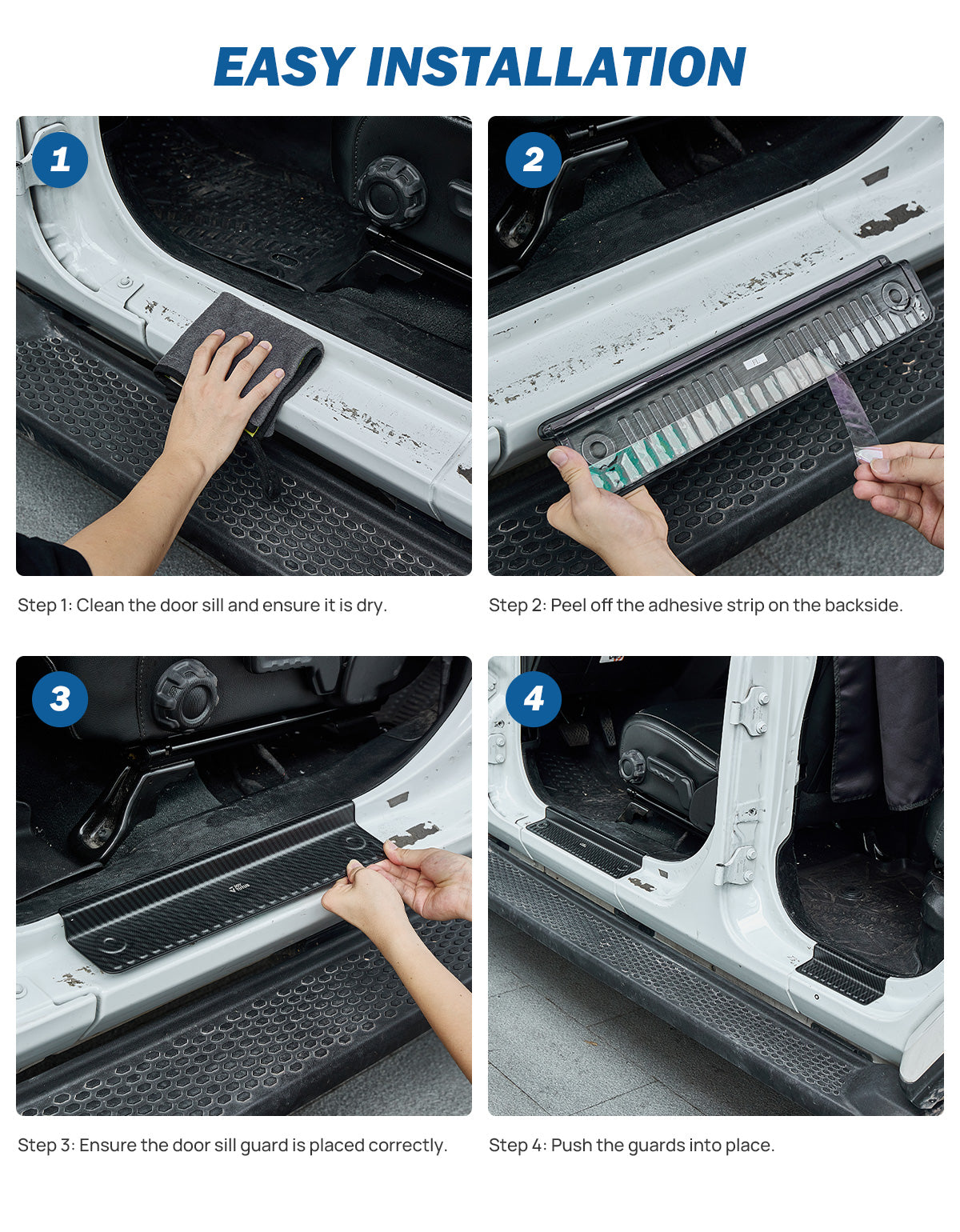 EASY INSTALLATION

1

Step 1: Clean the door sill and ensure it is dry.

2

FL

Step 2: Peel off the adhesive strip on the backside.

3

Step 3: Ensure the door sill guard is placed correctly.

4

Step 4: Push the guards into place.