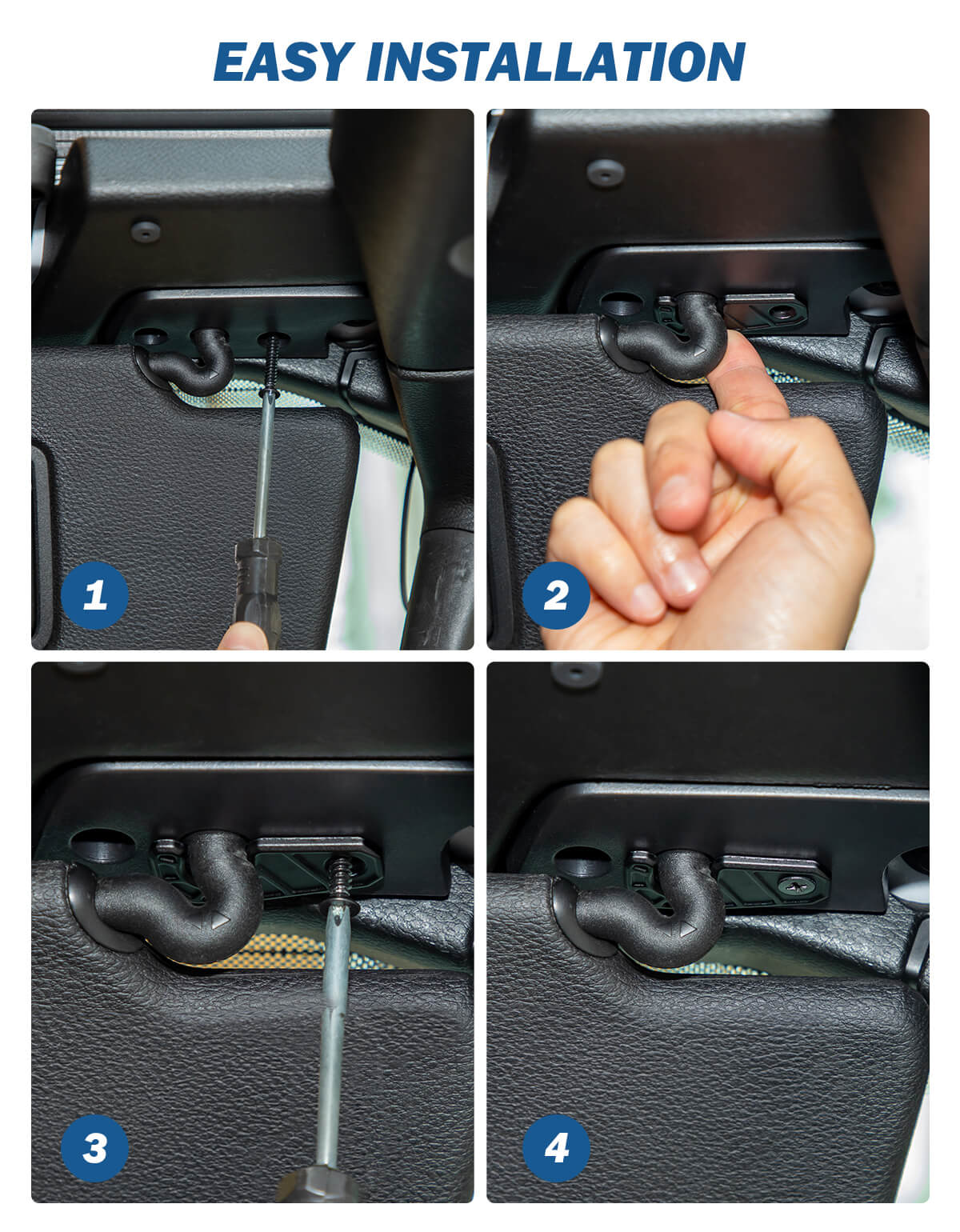 EASY INSTALLATION

1

2

3

4