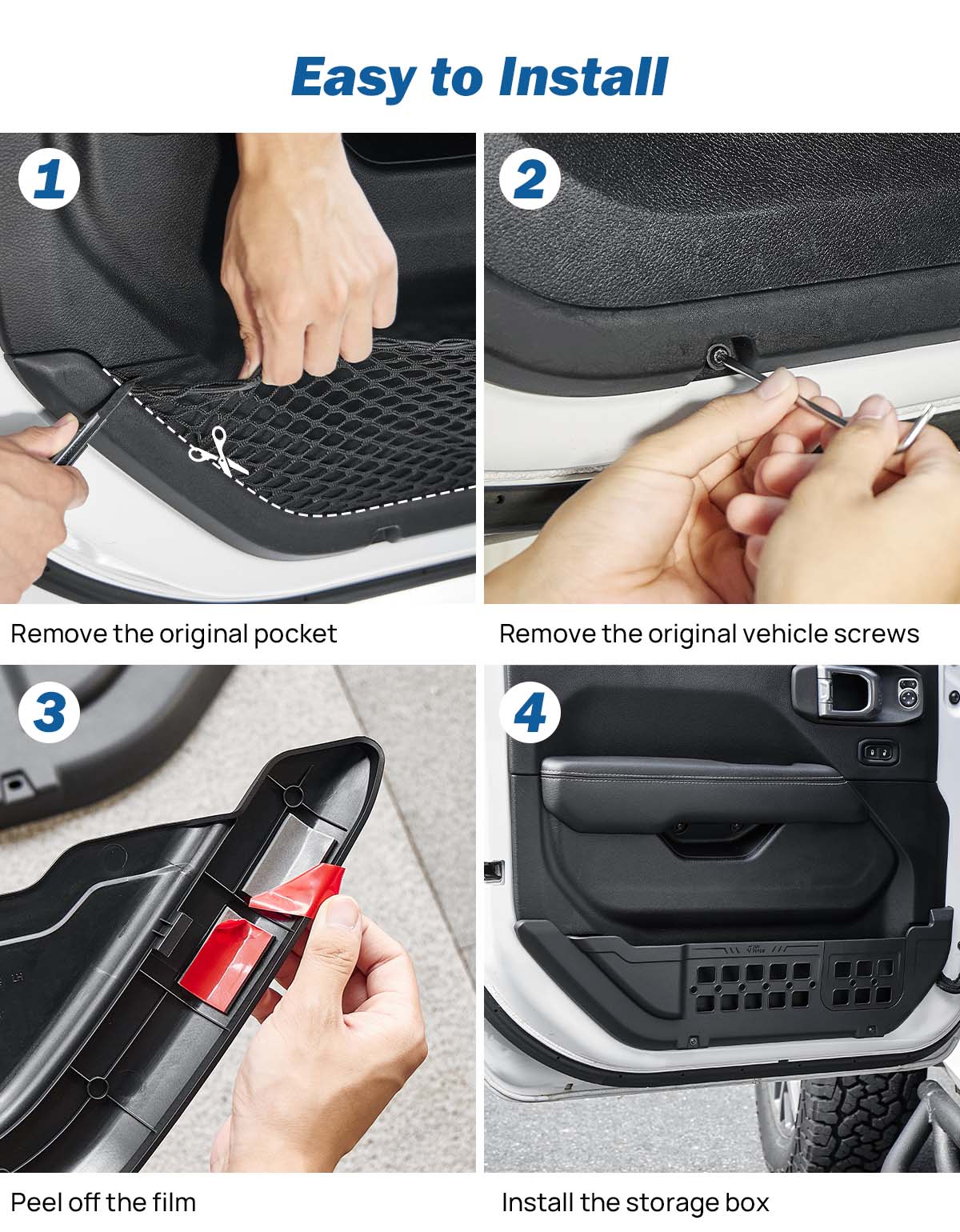 Easy to Install

1

Remove the original pocket

2

Remove the original vehicle screws

3

Peel off the film

4

Install the storage box