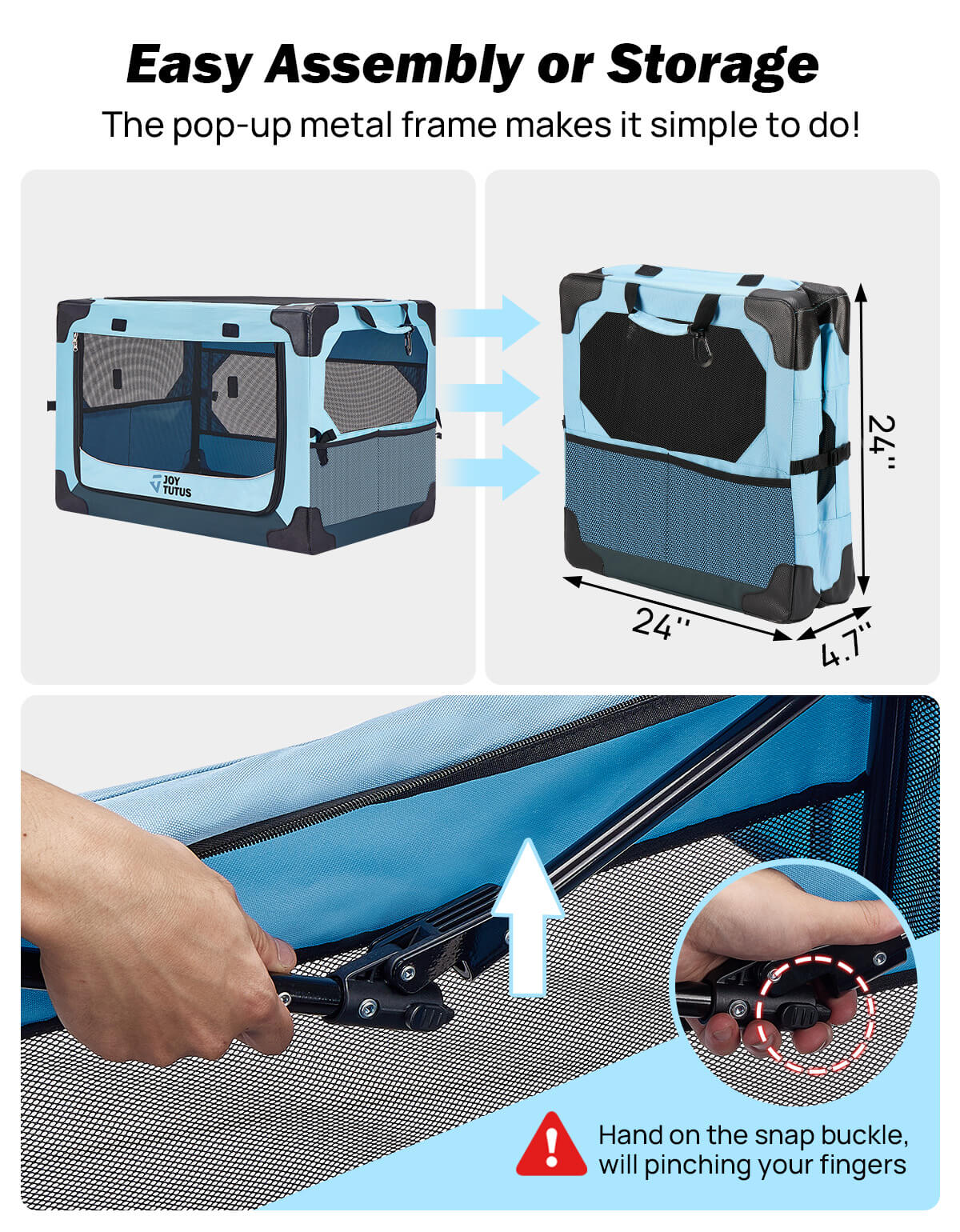 Easy Assembly or Storage

The pop-up metal frame makes it simple to do!

JOY TUTUS

24''

24''

4.7''

Hand on the snap buckle, will pinching your fingers