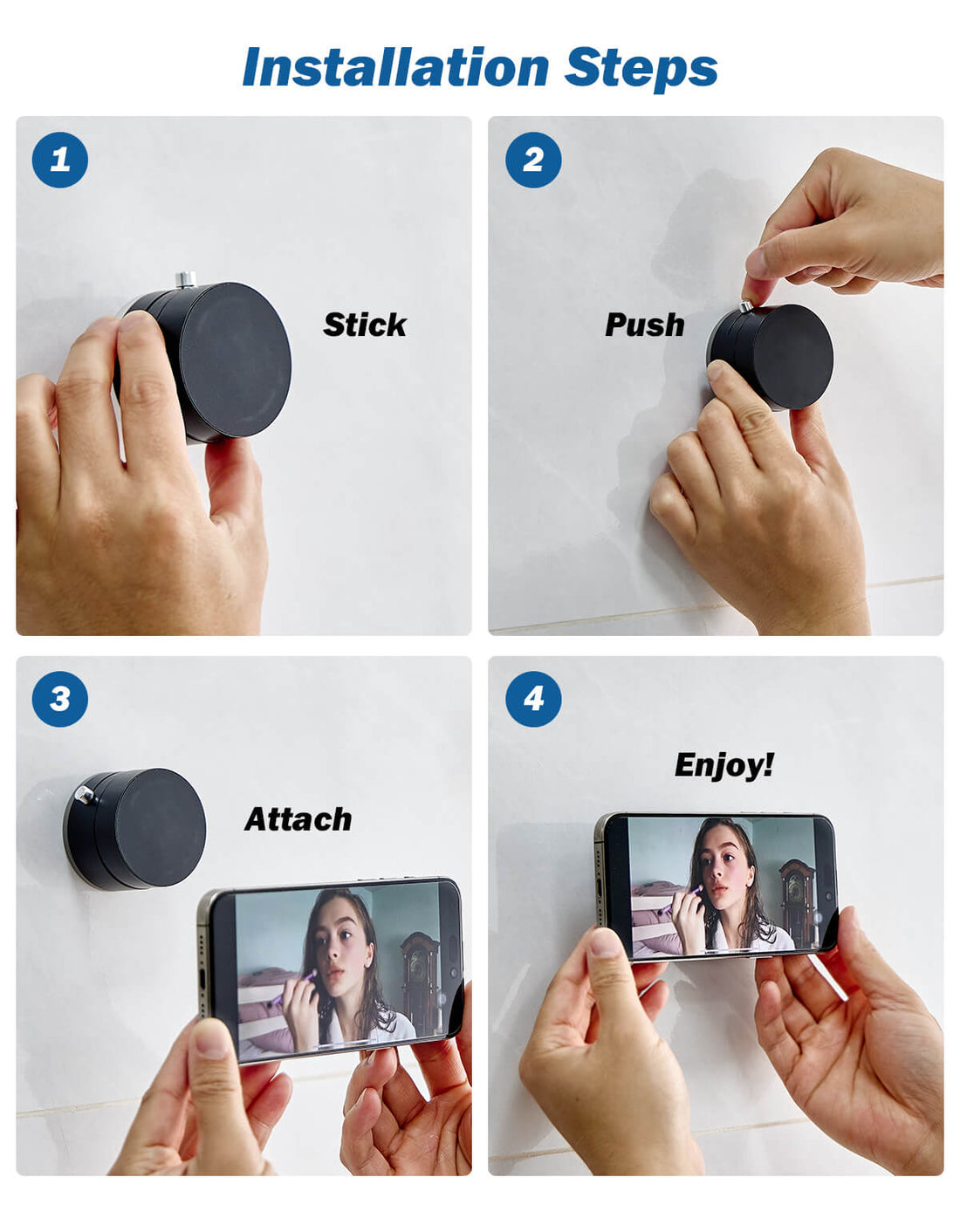 Installation Steps

1

Stick

2

Push

3

Attach

4

Enjoy!