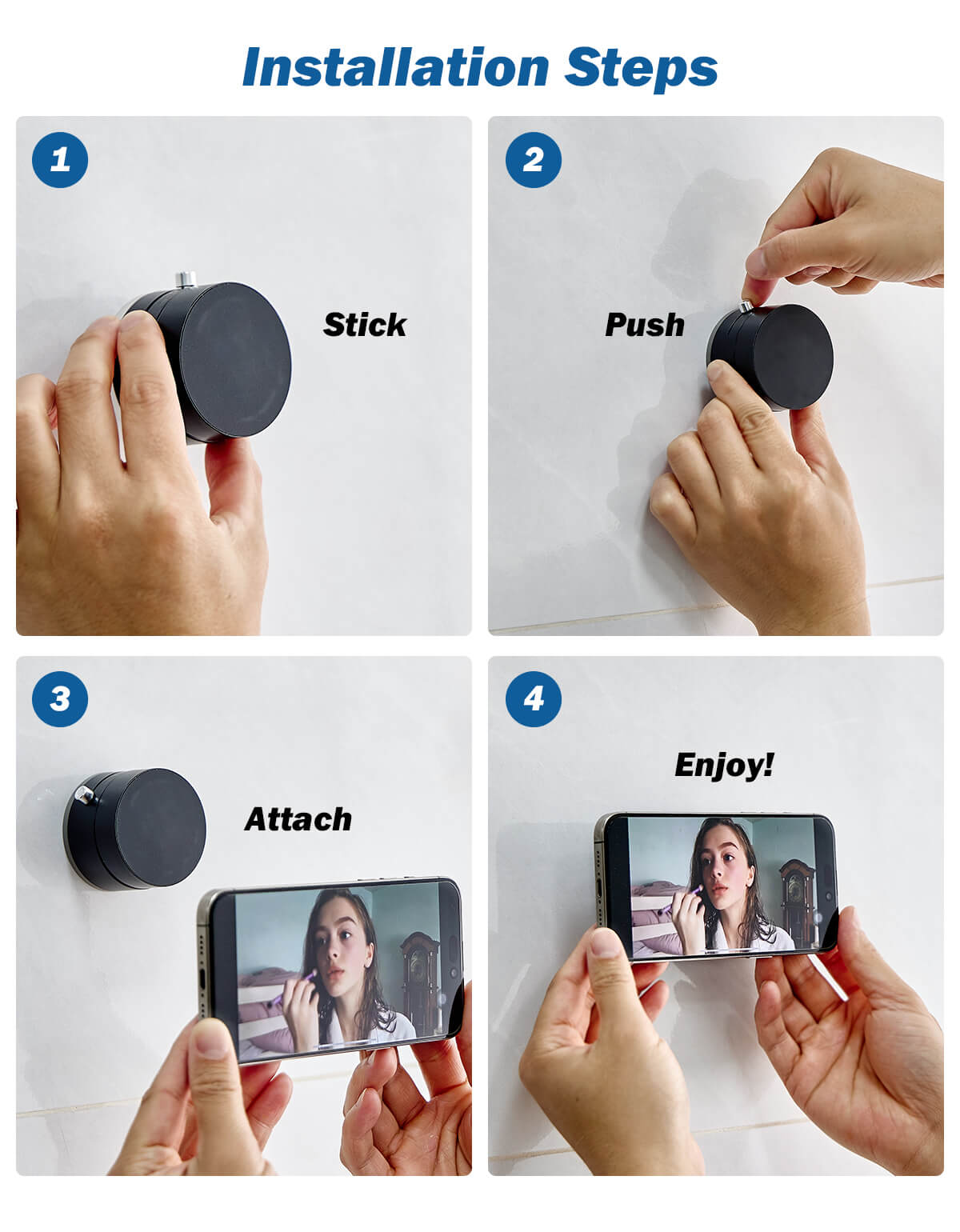 Installation Steps

1

Stick

2

Push

3

Attach

4

Enjoy!