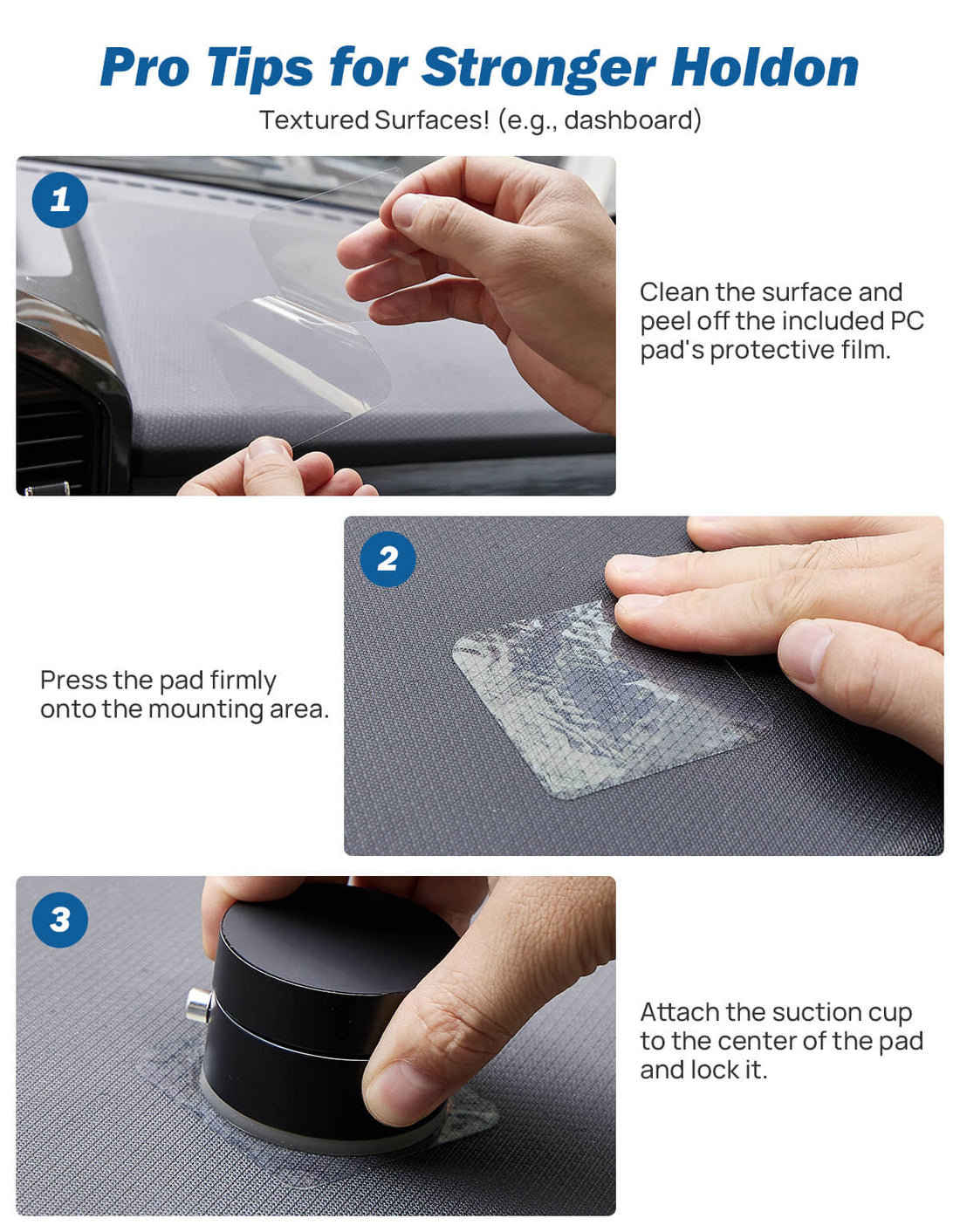 Pro Tips for Stronger Holdon

Textured Surfaces! (e.g., dashboard)

1

Clean the surface and peel off the included PC pad's protective film.

2

Press the pad firmly onto the mounting area.

3

Attach the suction cup to the center of the pad and lock it.