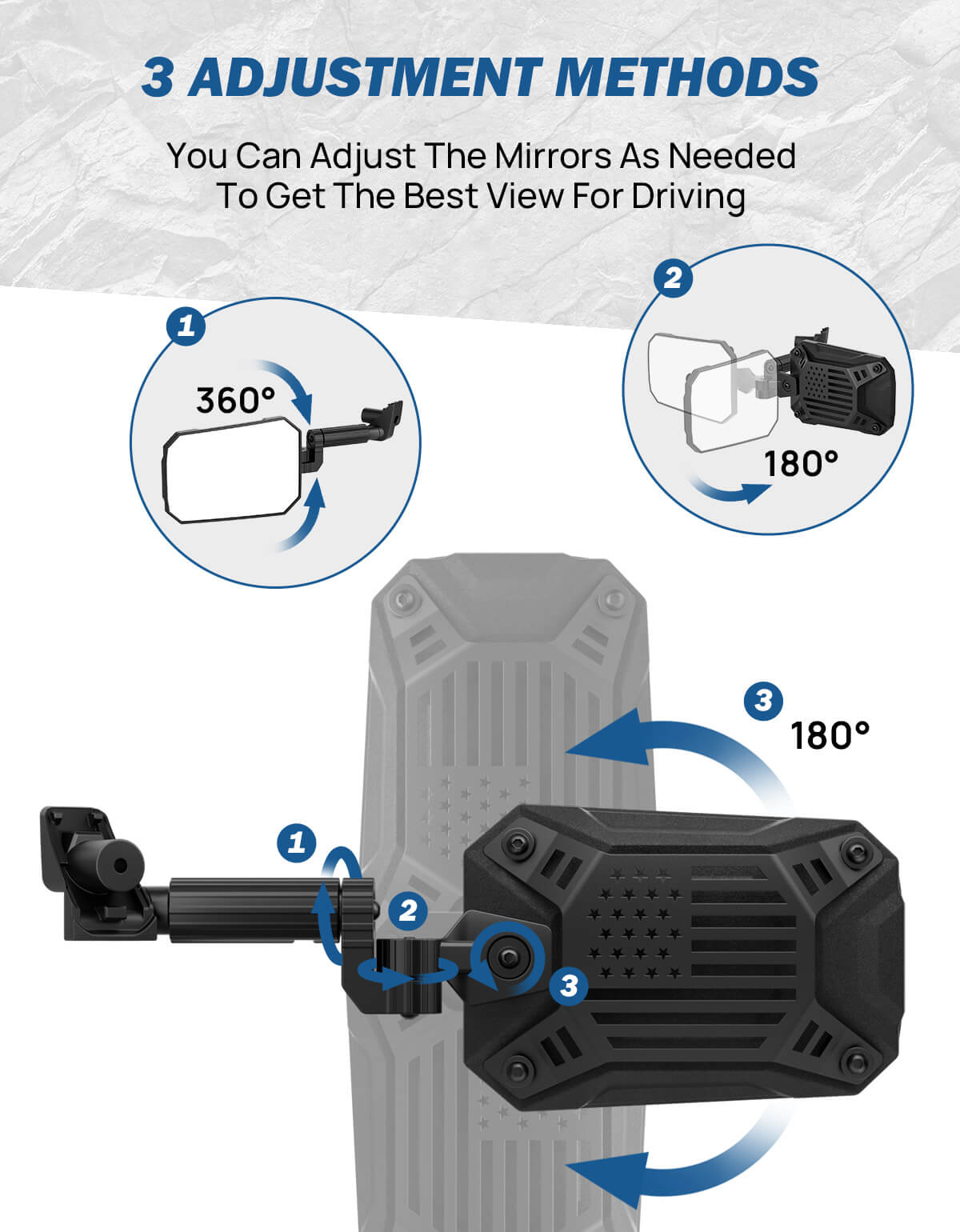 3 ADJUSTMENT METHODS

You Can Adjust The Mirrors As Needed To Get The Best View For Driving

1

360°

2

180°

3

180°

1

2

3