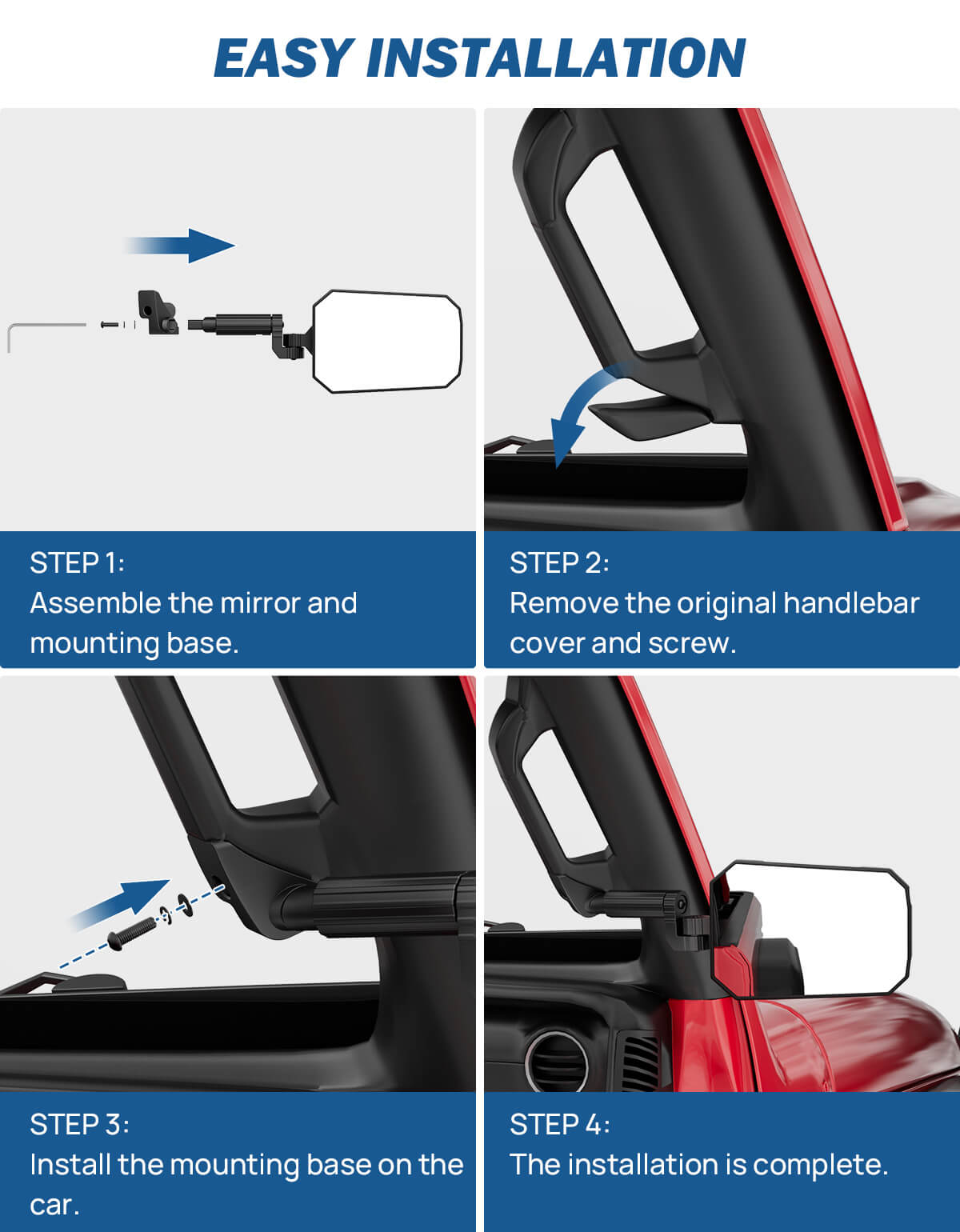 EASY INSTALLATION

STEP 1:
Assemble the mirror and mounting base.

STEP 2:
Remove the original handlebar cover and screw.

STEP 3:
Install the mounting base on the car.

STEP 4:
The installation is complete.