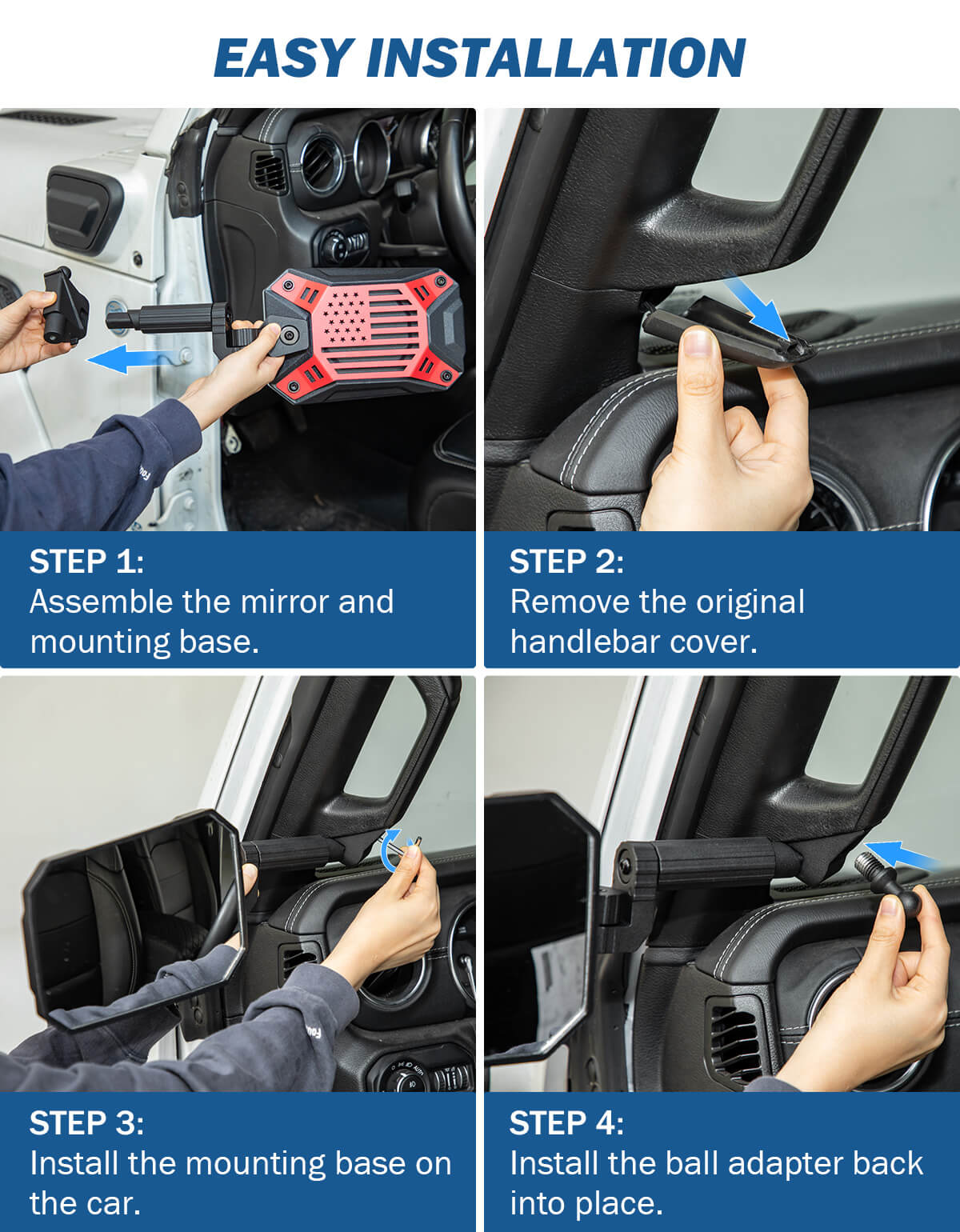 EASY INSTALLATION

STEP 1:
Assemble the mirror and mounting base.

STEP 2:
Remove the original handlebar cover.

STEP 3:
Install the mounting base on the car.

STEP 4:
Install the ball adapter back into place.