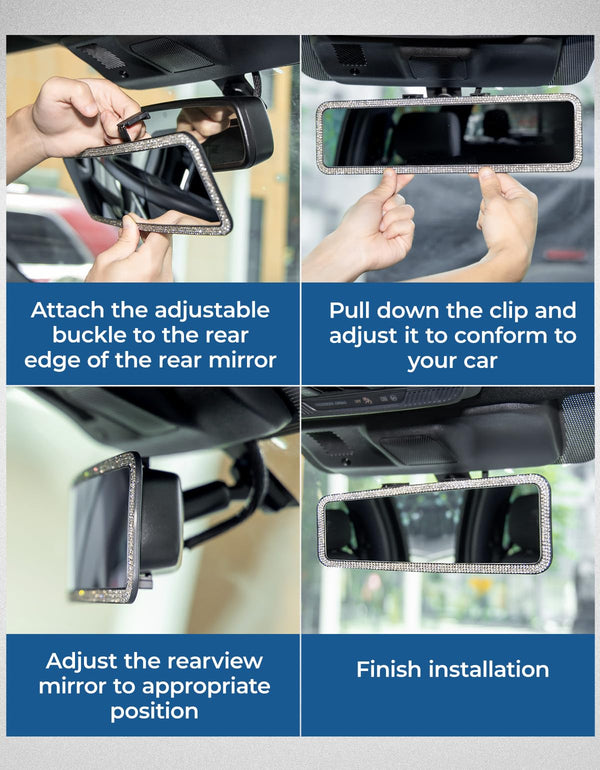 Attach the adjustable buckle to the rear edge of the rear mirror

Pull down the clip and adjust it to conform to your car

Adjust the rearview mirror to appropriate position

Finish installation