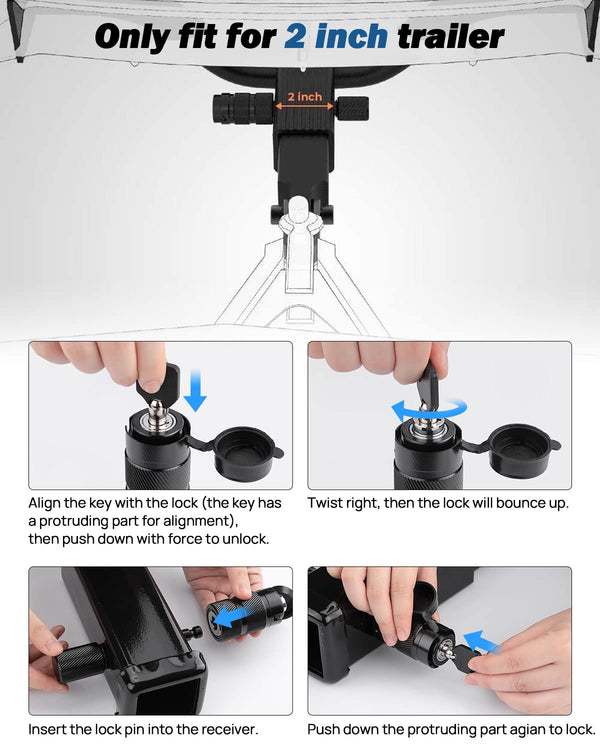 Only fit for 2 inch trailer

2 inch

Align the key with the lock (the key has a protruding part for alignment), then push down with force to unlock.

Twist right, then the lock will bounce up.

Insert the lock pin into the receiver.

Push down the protruding part agian to lock.