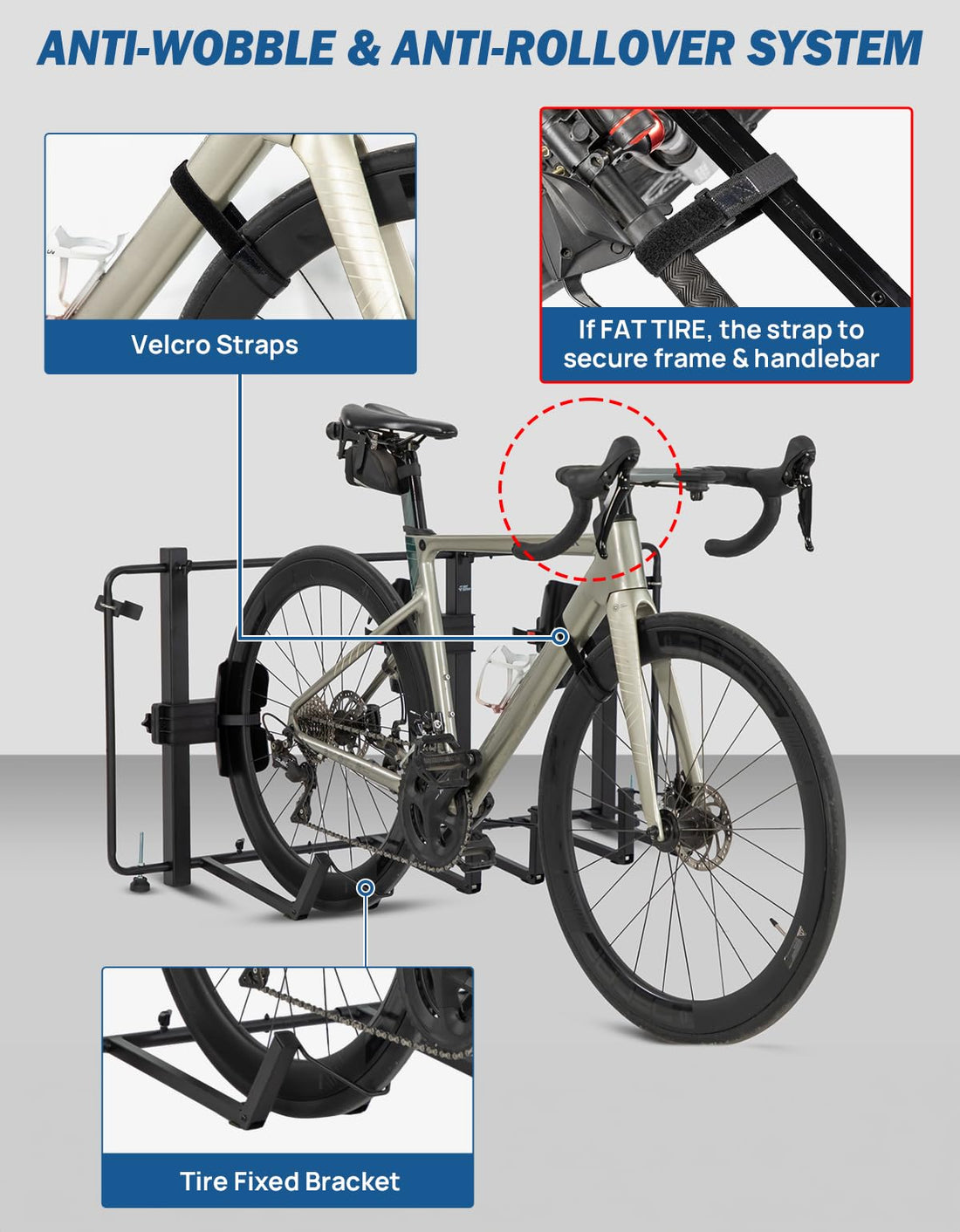 ANTI-WOBBLE & ANTI-ROLLOVER SYSTEM

Velcro Straps

If FAT TIRE, the strap to secure frame & handlebar

Tire Fixed Bracket