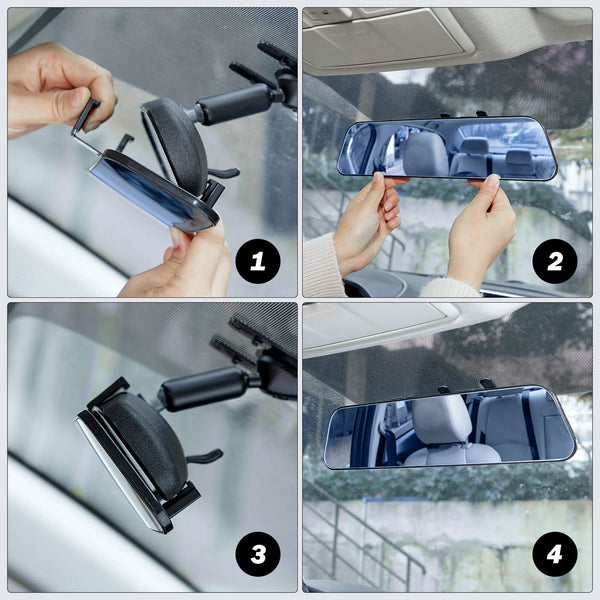 1

2

3

4