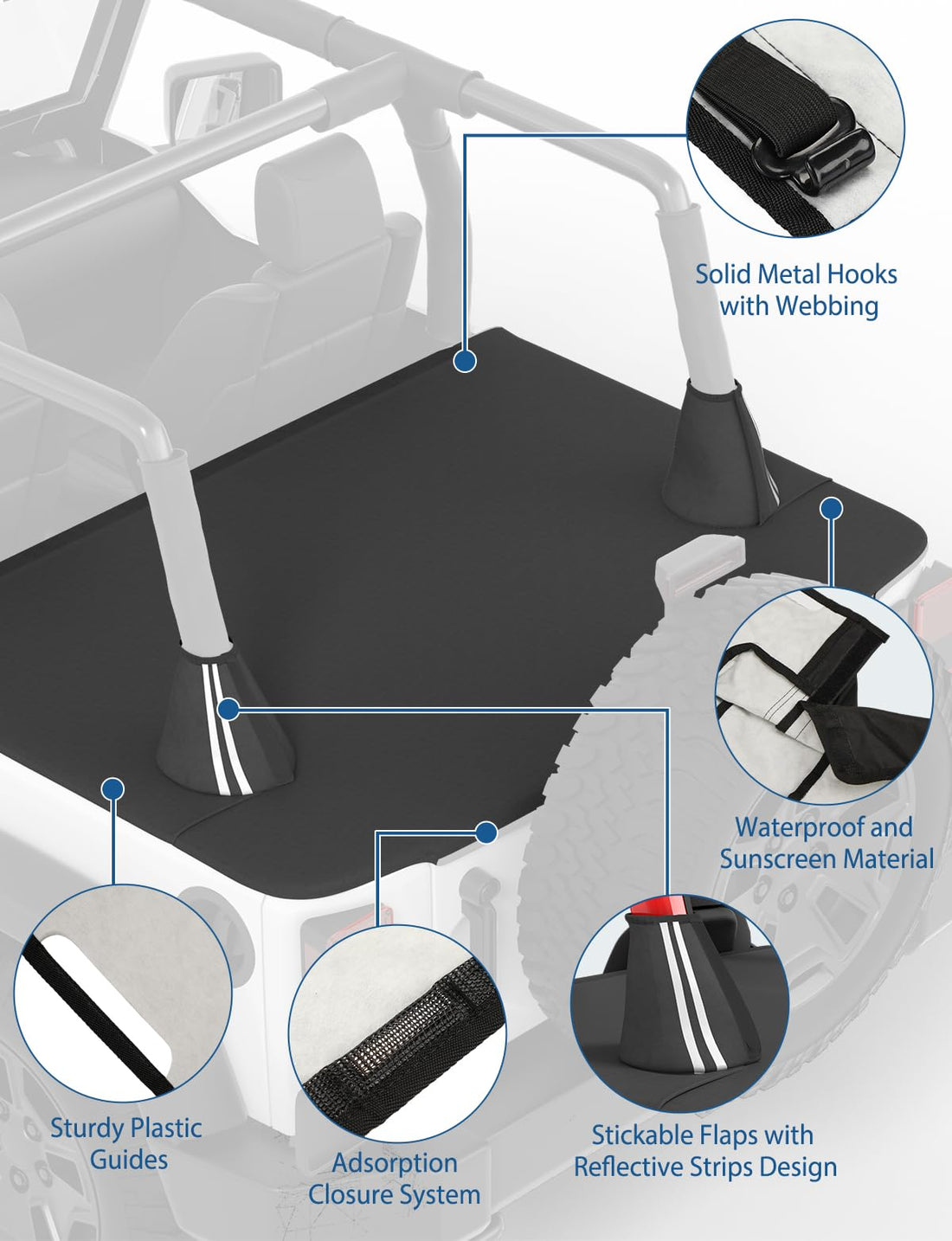 Solid Metal Hooks with Webbing

Waterproof and Sunscreen Material

Sturdy Plastic Guides

Adsorption Closure System

Stickable Flaps with Reflective Strips Design