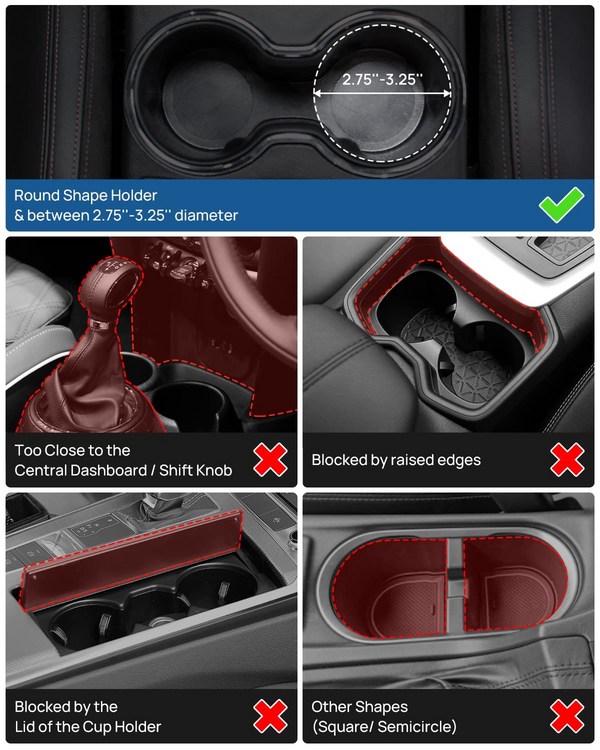 2.75''-3.25''

Round Shape Holder
& between 2.75''-3.25'' diameter

Too Close to the
Central Dashboard / Shift Knob

Blocked by raised edges

Blocked by the
Lid of the Cup Holder

Other Shapes
(Square/ Semicircle)