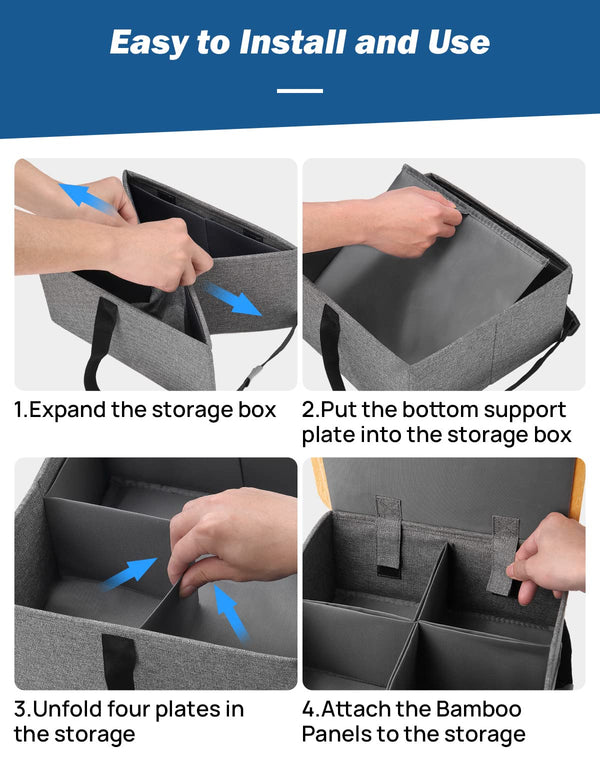 Easy to Install and Use

1.Expand the storage box

2.Put the bottom support plate into the storage box

3.Unfold four plates in the storage

4.Attach the Bamboo Panels to the storage