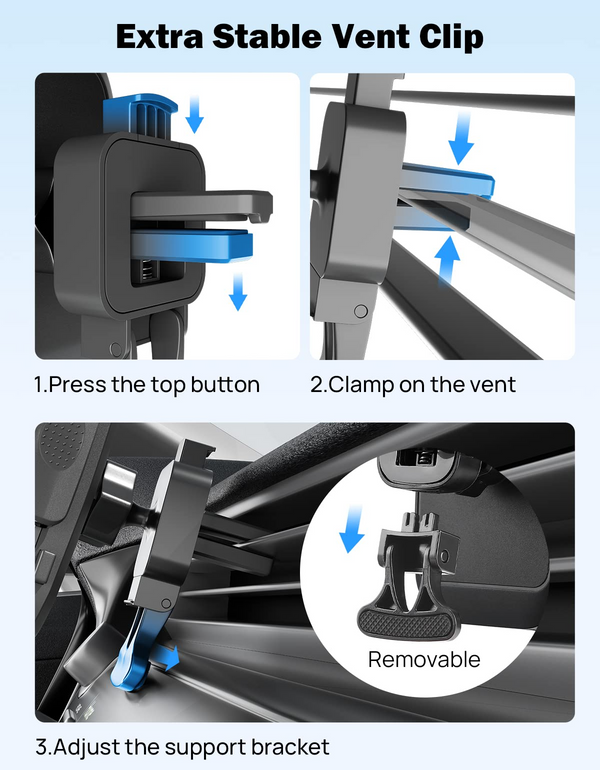 Extra Stable Vent Clip

1.Press the top button

2.Clamp on the vent

Removable

3.Adjust the support bracket