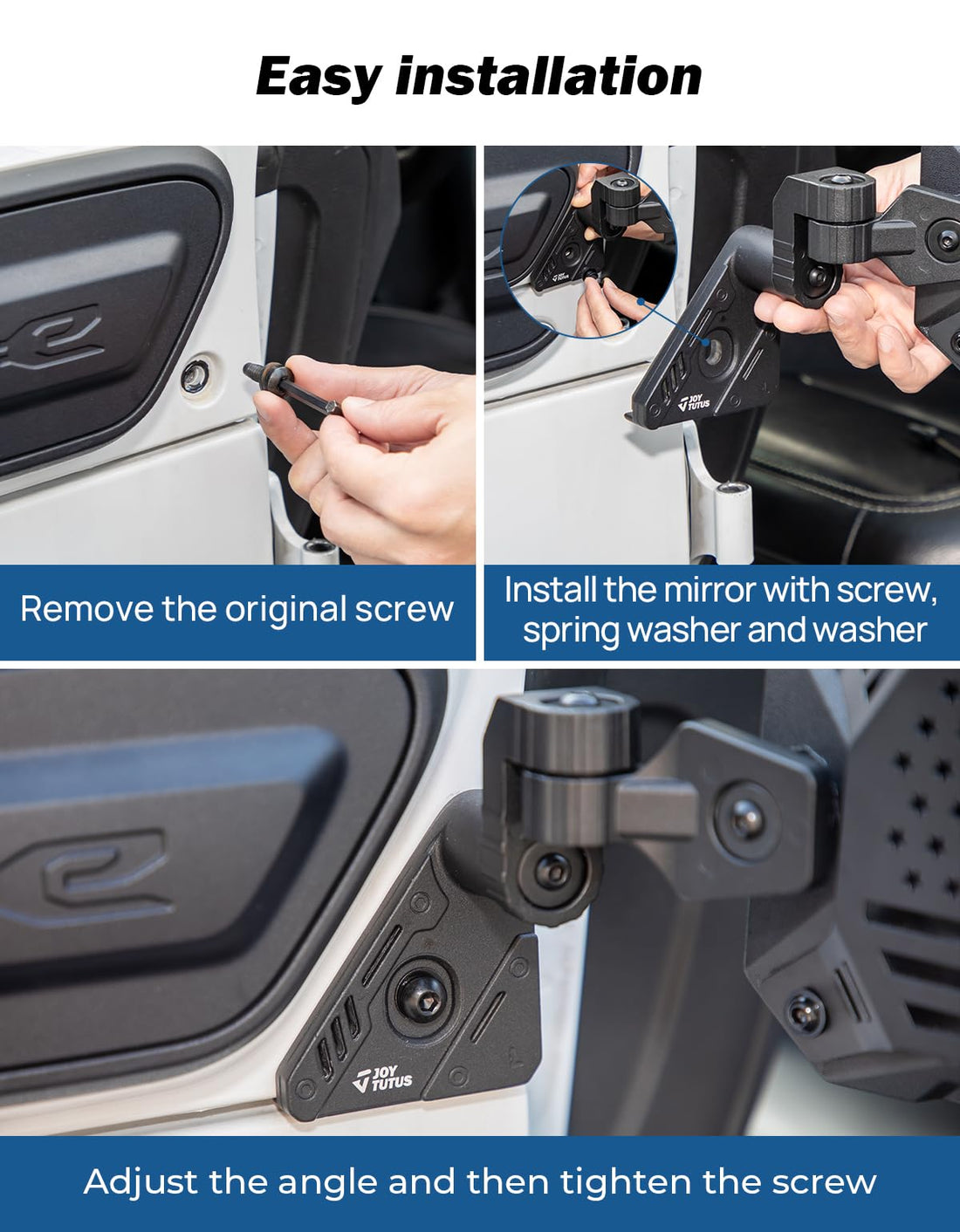 Easy installation

JOY TUTUS

Remove the original screw

Install the mirror with screw, spring washer and washer

JOY TUTUS

Adjust the angle and then tighten the screw